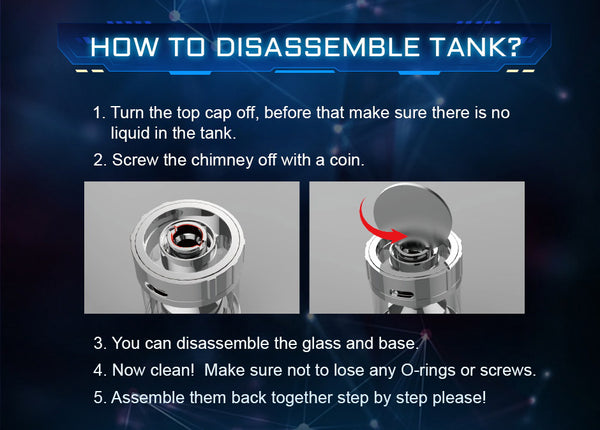 HOW TO DISASSEMBLE TANK?

1. Turn the top cap off, before that make sure there is no liquid in the tank.

2. Screw the chimney off with a coin.

3. You can disassemble the glass and base.

4. Now clean! Make sure not to lose any O-rings or screws.

5. Assemble them back together step by step please!